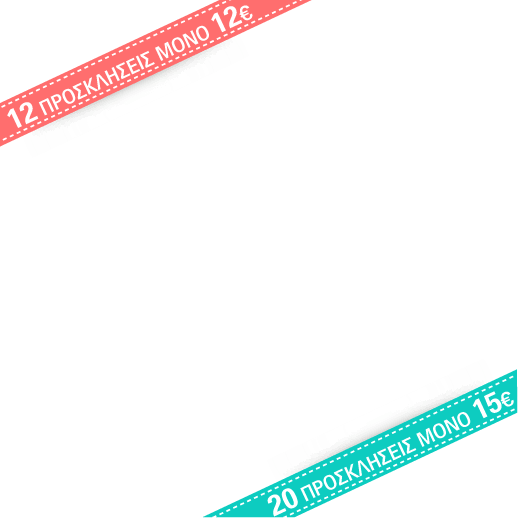 12 ΠΡΟΣΚΛΗΣΕΙΣ ΜΟΝΟ 12€

20 ΠΡΟΣΚΛΗΣΕΙΣ ΜΟΝΟ 15€